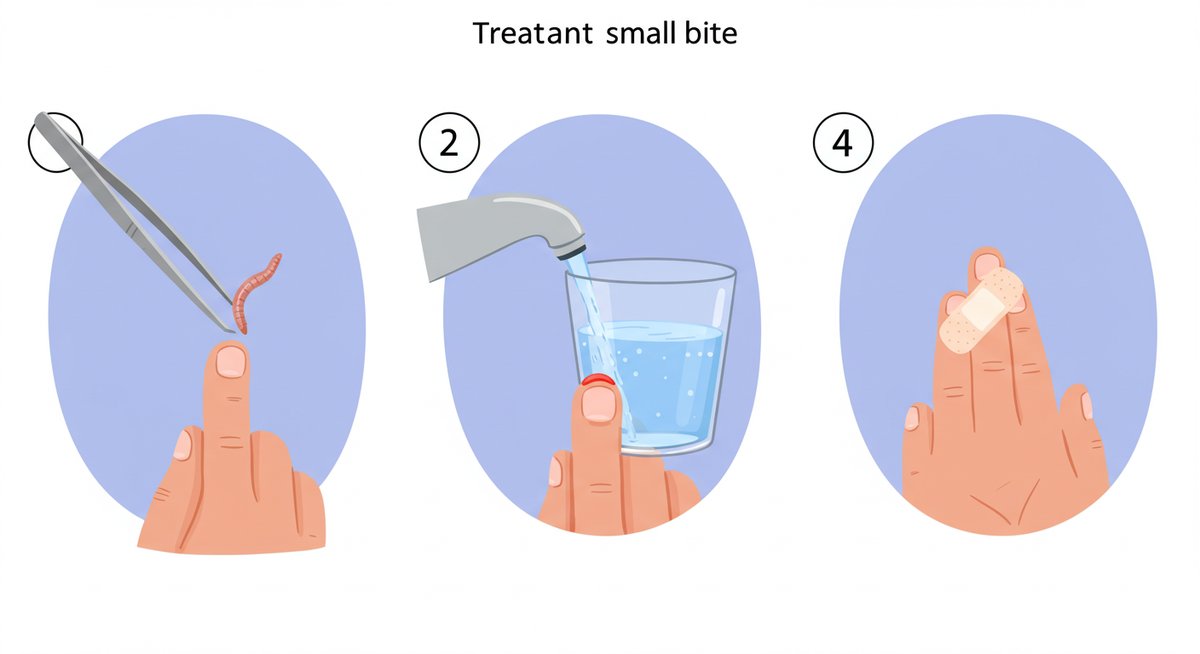 Treatant small bite

2

4